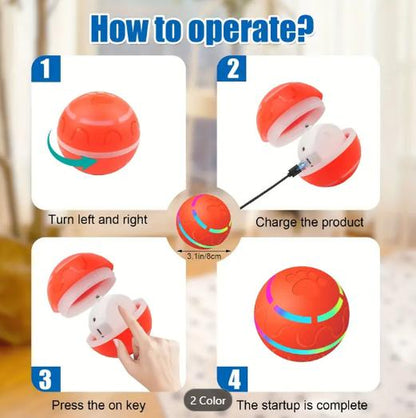 How to operate?

1

Turn left and right

2

Charge the product

3.1in/8cm

3

Press the on key

4

2 Color

The startup is complete